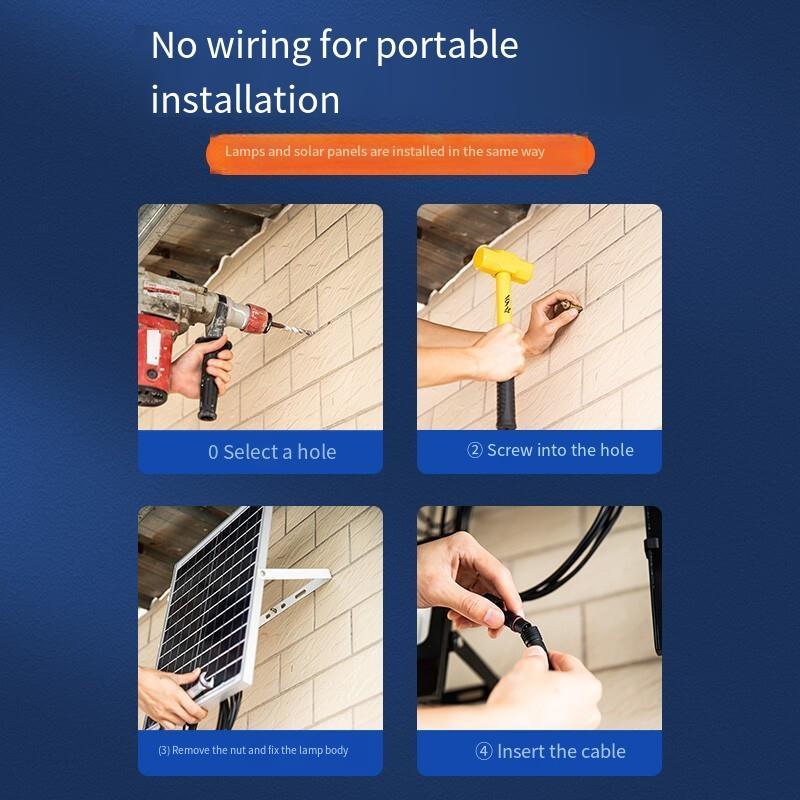 No wiring for portable installation

Lamps and solar panels are installed in the same way

0 Select a hole

② Screw into the hole

(3) Remove the nut and fix the lamp body

④ Insert the cable